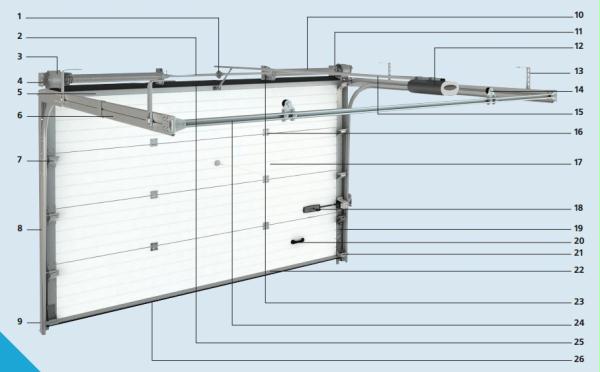 1
2
3
4
5
6
7
8
9
10
11
12
13
14
15
16
17
18
19
20
21
22
23
24
25
26