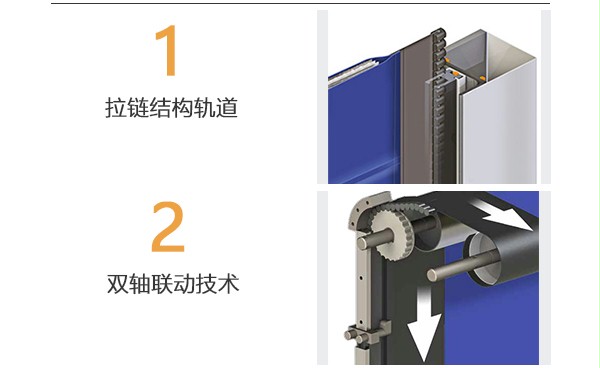 1

拉链结构轨道

2

双轴联动技术