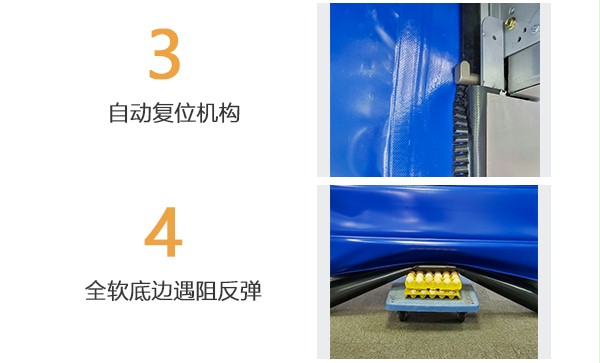 3

自动复位机构

4

全软底边遇阻反弹